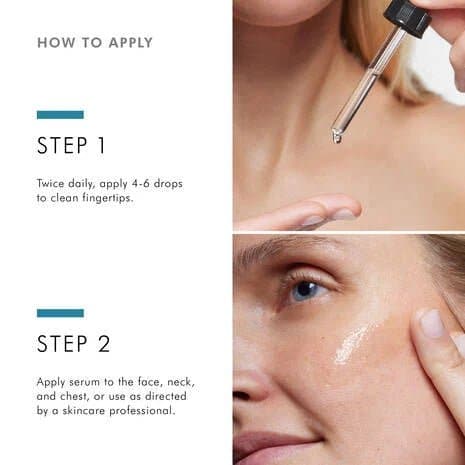 HOW TO APPLY

STEP 1

Twice daily, apply 4-6 drops to clean fingertips.

STEP 2

Apply serum to the face, neck, and chest, or use as directed by a skincare professional.